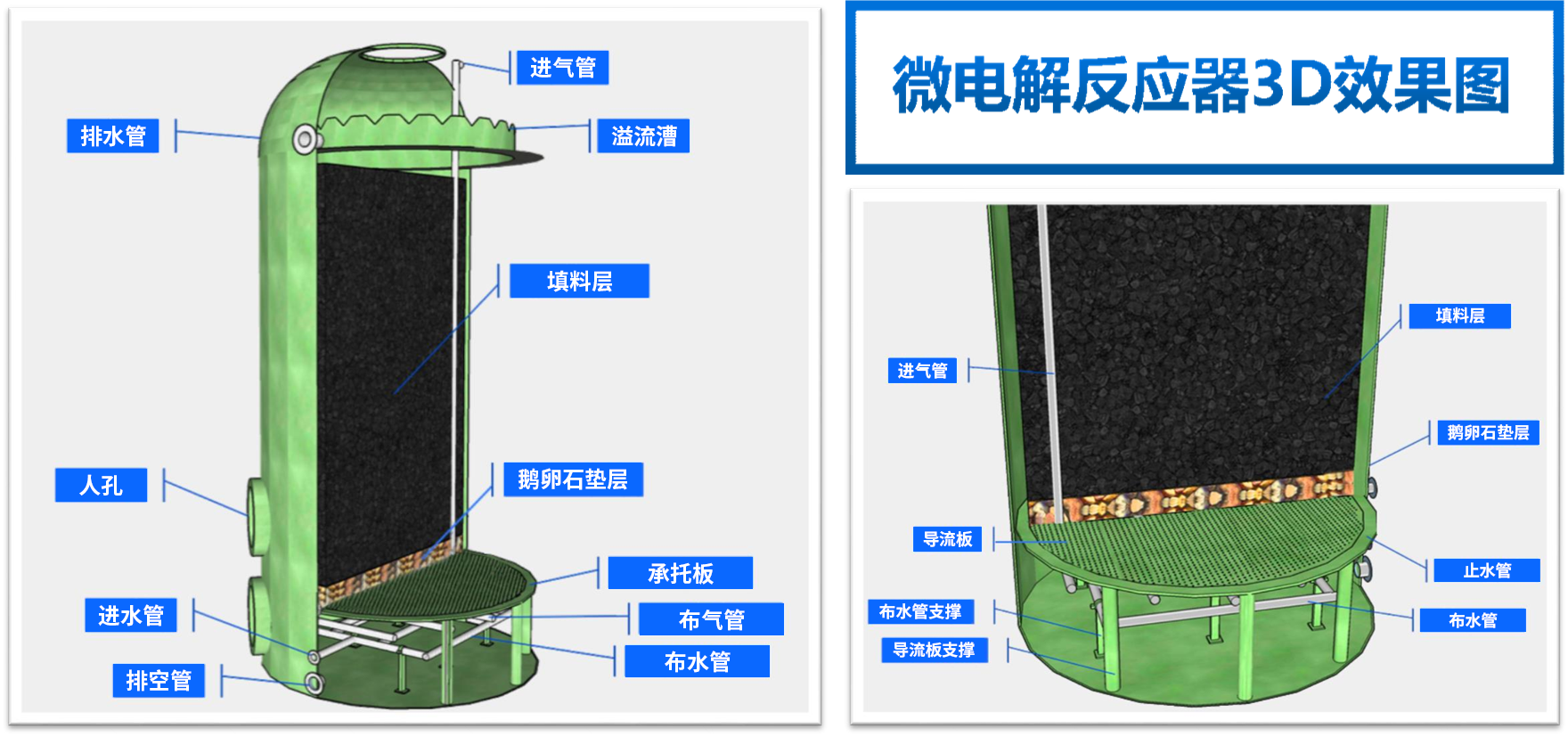 进气管
排水管
溢流漕
填料层
人孔
鹅卵石垫层
承托板
进水管
布气管
布水管
排空管

微电解反应器3D效果图

填料层
进气管
鹅卵石垫层
导流板
止水管
布水管支撑
布水管
导流板支撑